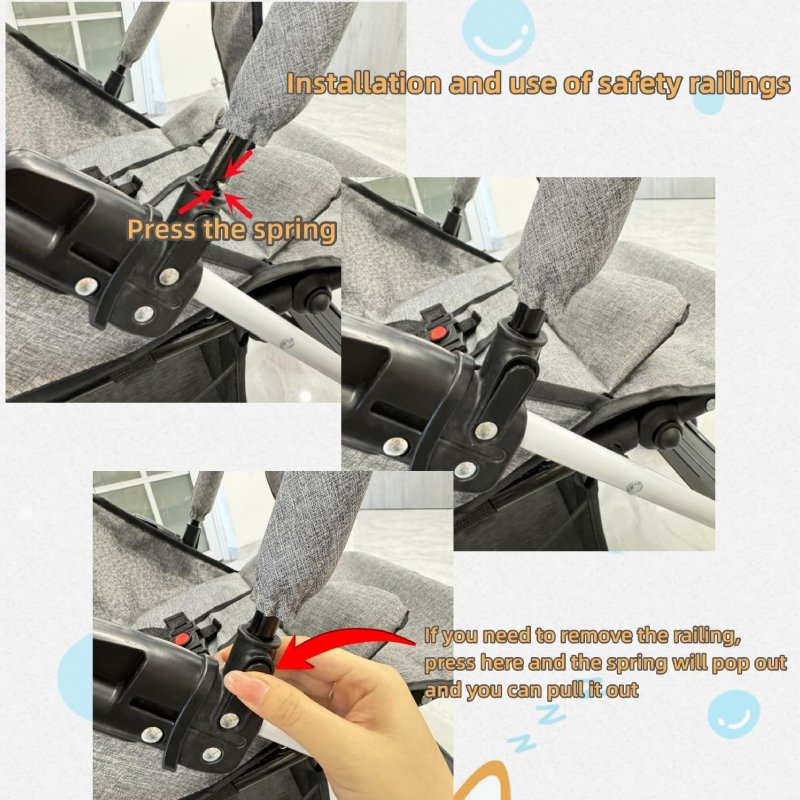 Installation and use of safety railings

Press the spring

If you need to remove the railing, press here and the spring will pop out and you can pull it out