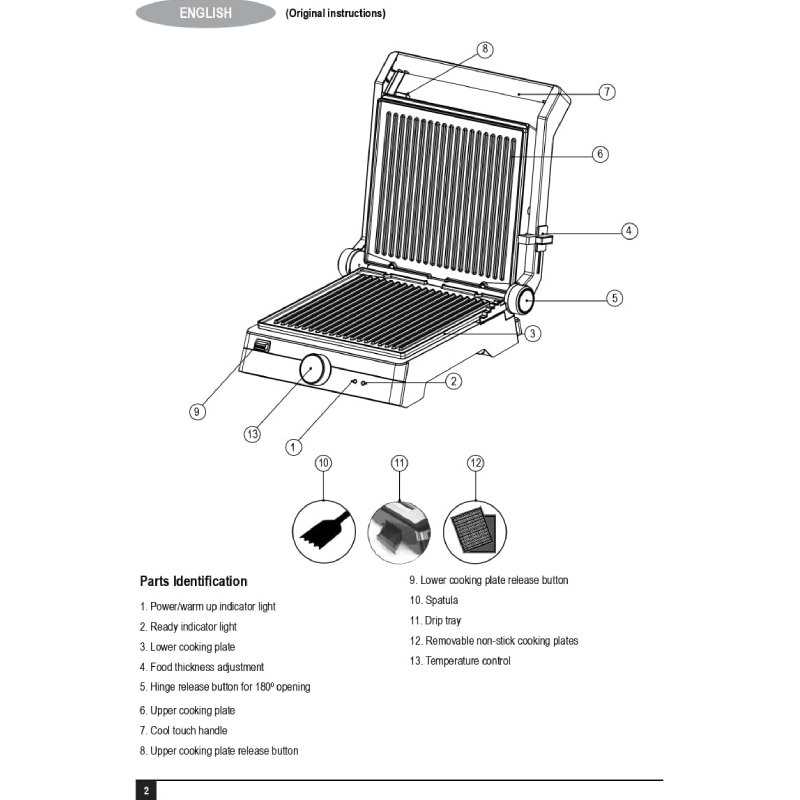 ENGLISH (Original instructions)

8
7
6
4
5
3
2
9
13
1
10
11
12

Parts Identification

1. Power/warm up indicator light
2. Ready indicator light
3. Lower cooking plate
4. Food thickness adjustment
5. Hinge release button for 180º opening
6. Upper cooking plate
7. Cool touch handle
8. Upper cooking plate release button

9. Lower cooking plate release button
10. Spatula
11. Drip tray
12. Removable non-stick cooking plates
13. Temperature control

2